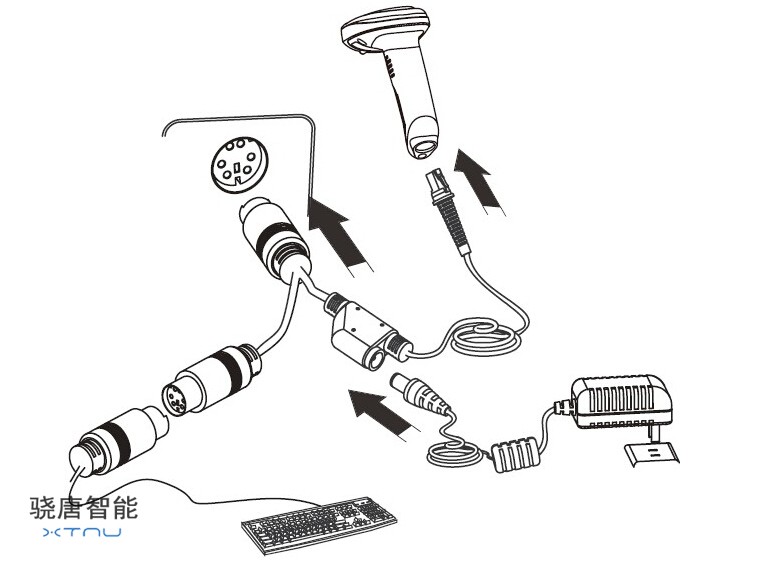 骁唐智能
XTNU