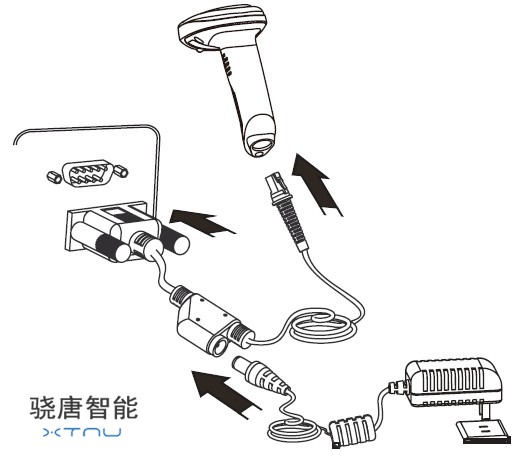 骁唐智能
XTNU